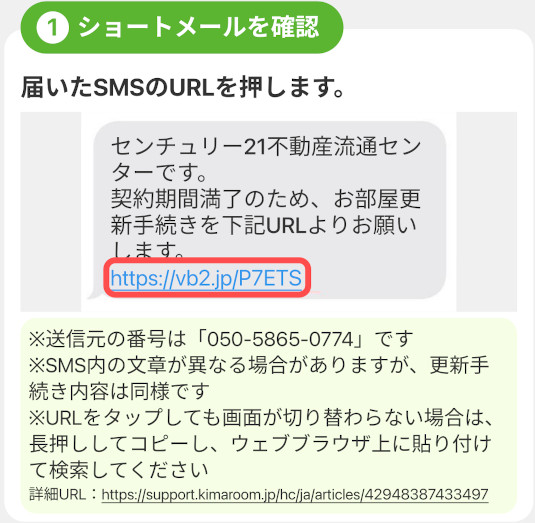 ① ショートメールを確認

届いたSMSのURLを押します。

センチュリー21不動産流通センターです。
契約期間満了のため、お部屋更新手続きを下記URLよりお願いします。
https://vb2.jp/P7ETS

※送信元の番号は「050-5865-0774」です
※SMS内の文章が異なる場合がありますが、更新手続き内容は同様です
※URLをタップしても画面が切り替わらない場合は、長押ししてコピーし、ウェブブラウザ上に貼り付けて検索してください
詳細URL：https://support.kimaroom.jp/hc/ja/articles/42948387433497